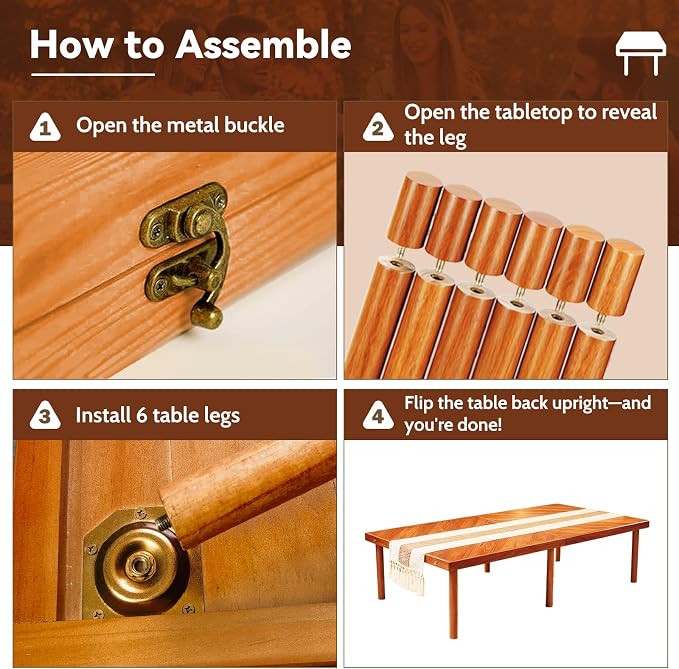 How to Assemble

1 Open the metal buckle

2 Open the tabletop to reveal the leg

3 Install 6 table legs

4 Flip the table back upright—and you're done!