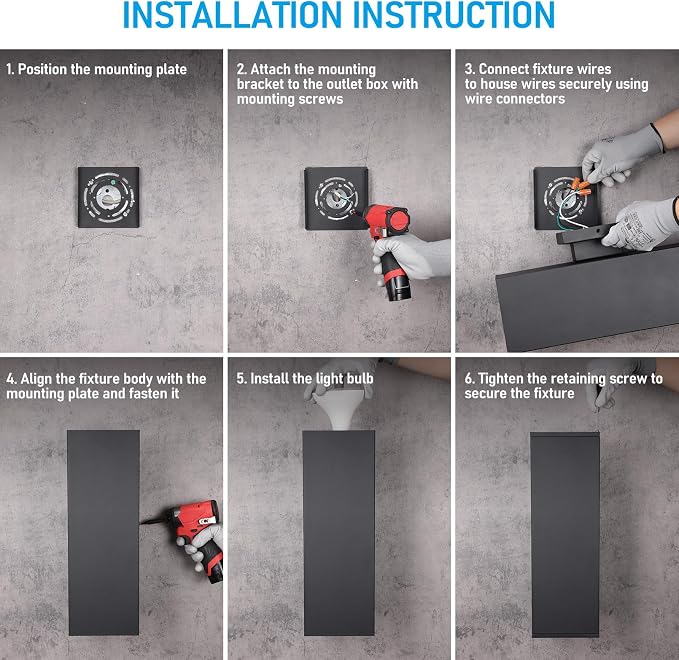 INSTALLATION INSTRUCTION

1. Position the mounting plate

2. Attach the mounting bracket to the outlet box with mounting screws

3. Connect fixture wires to house wires securely using wire connectors

4. Align the fixture body with the mounting plate and fasten it

5. Install the light bulb

6. Tighten the retaining screw to secure the fixture