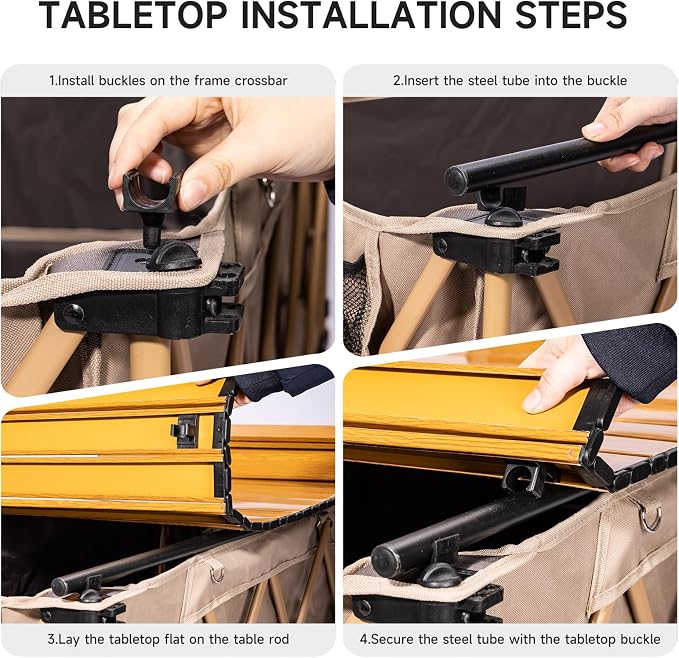 TABLETOP INSTALLATION STEPS

1.Install buckles on the frame crossbar

2.Insert the steel tube into the buckle

3.Lay the tabletop flat on the table rod

4.Secure the steel tube with the tabletop buckle