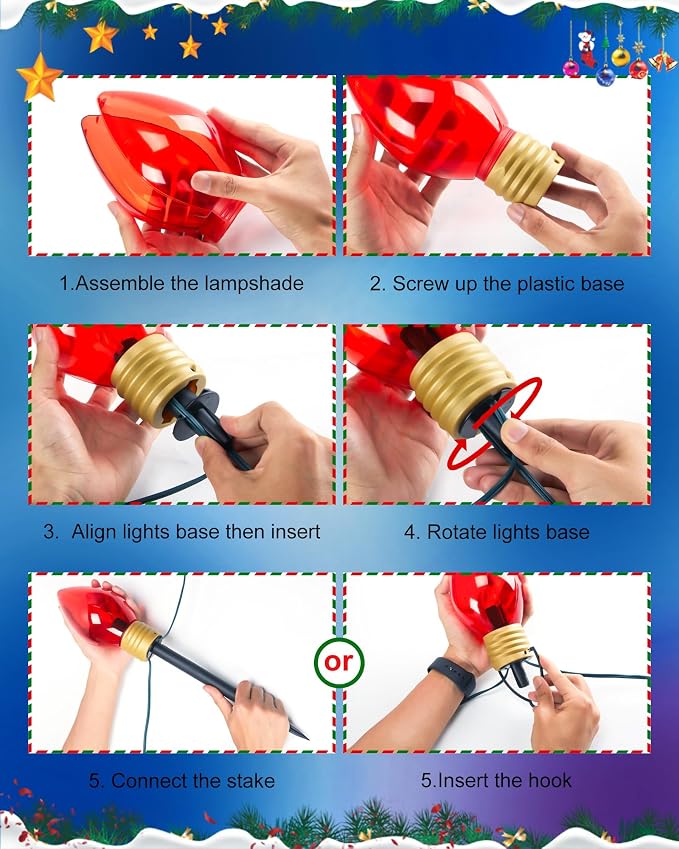 1.Assemble the lampshade

2. Screw up the plastic base

3. Align lights base then insert

4. Rotate lights base

or

5. Connect the stake

5.Insert the hook