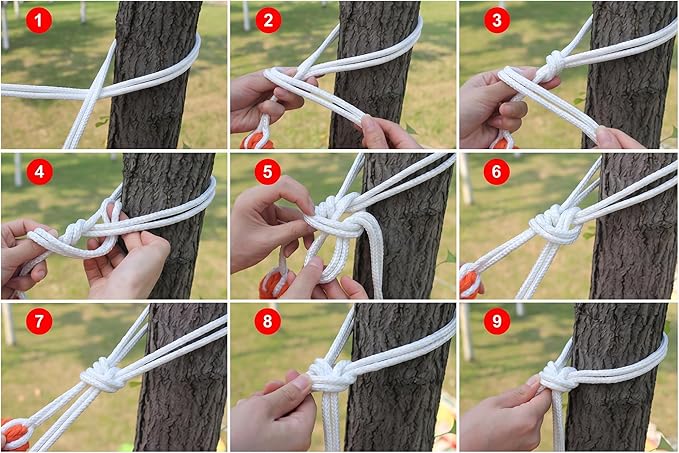 1
2
3
4
5
6
7
8
9