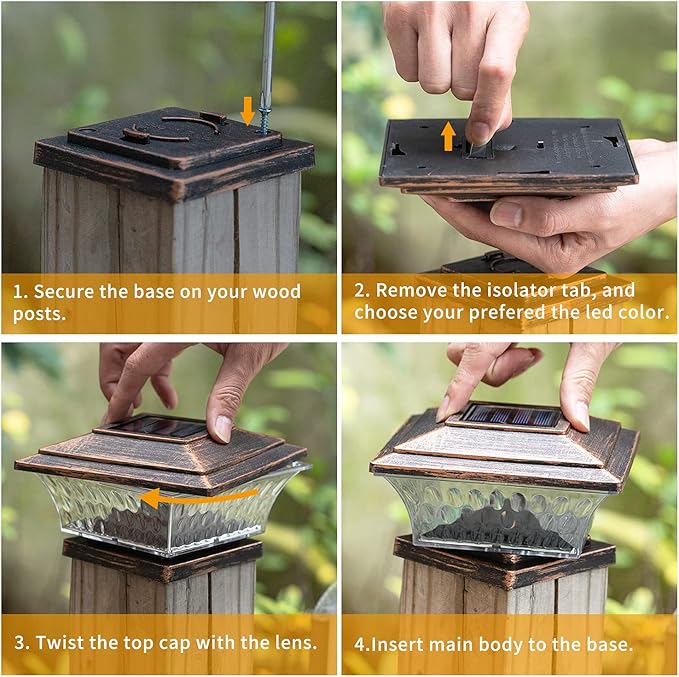 1. Secure the base on your wood posts.

2. Remove the isolator tab, and choose your prefered the led color.

3. Twist the top cap with the lens.

4.Insert main body to the base.