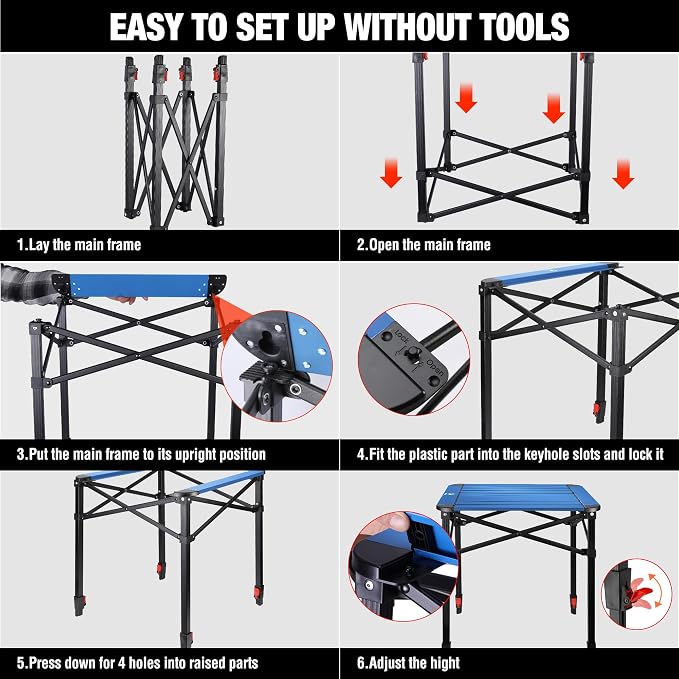 EASY TO SET UP WITHOUT TOOLS

1.Lay the main frame

2.Open the main frame

Lock
Open

3.Put the main frame to its upright position

4.Fit the plastic part into the keyhole slots and lock it

5.Press down for 4 holes into raised parts

6.Adjust the hight