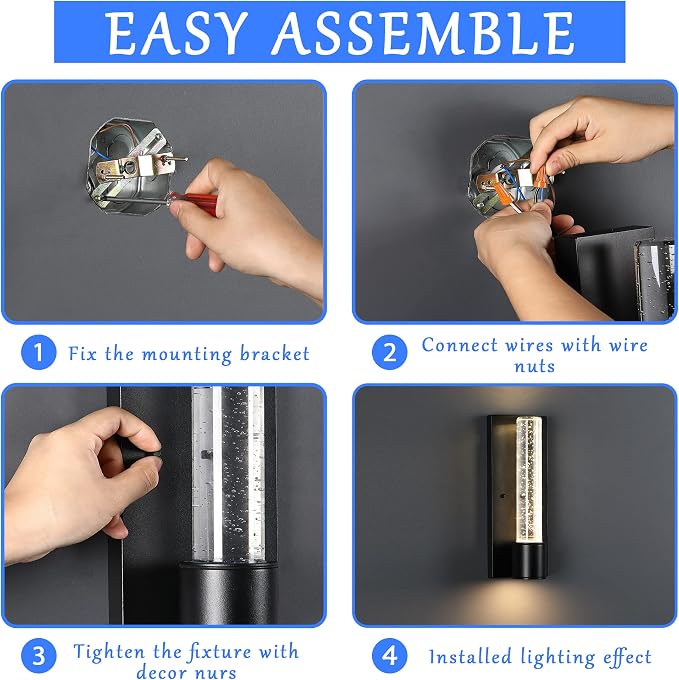 EASY ASSEMBLE

1 Fix the mounting bracket

2 Connect wires with wire nuts

3 Tighten the fixture with decor nurs

4 Installed lighting effect