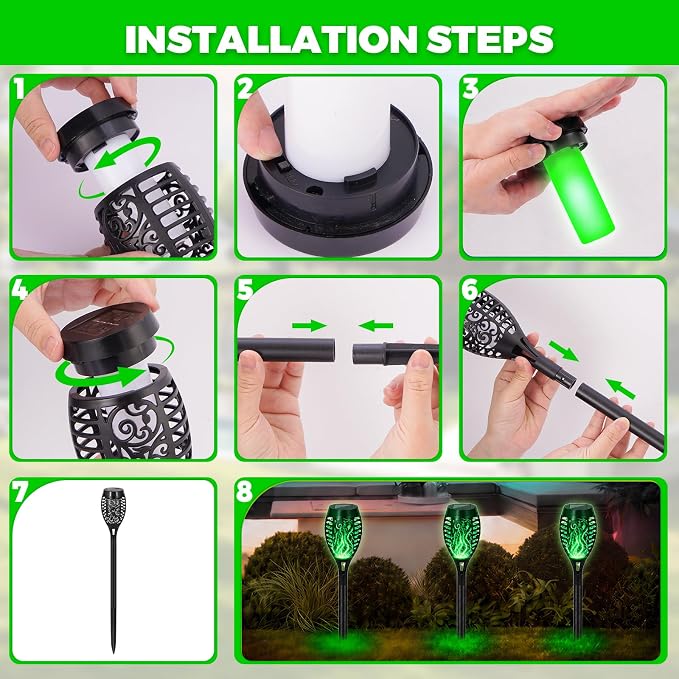 INSTALLATION STEPS

1

2

3

4

5

6

7

8