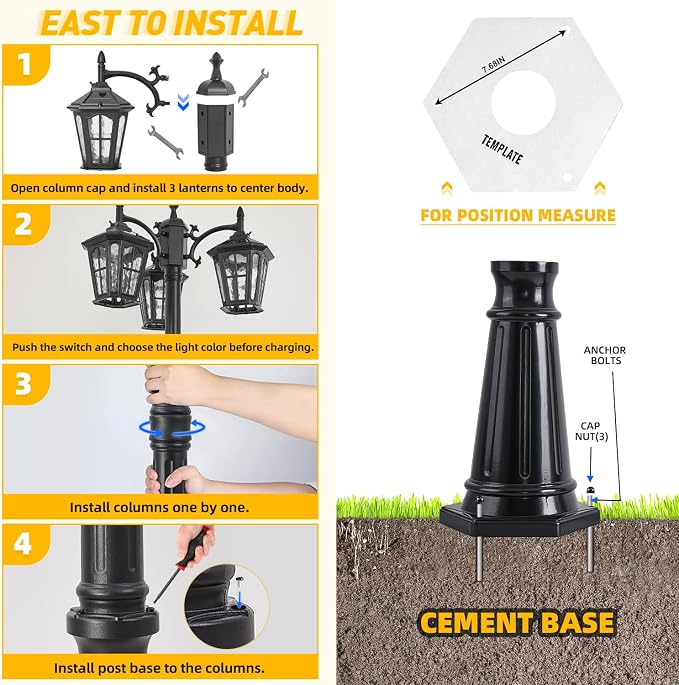 EAST TO INSTALL

1

Open column cap and install 3 lanterns to center body.

2

Push the switch and choose the light color before charging.

3

Install columns one by one.

4

Install post base to the columns.

7.68IN

TEMPLATE

FOR POSITION MEASURE

ANCHOR BOLTS

CAP NUT(3)

CEMENT BASE