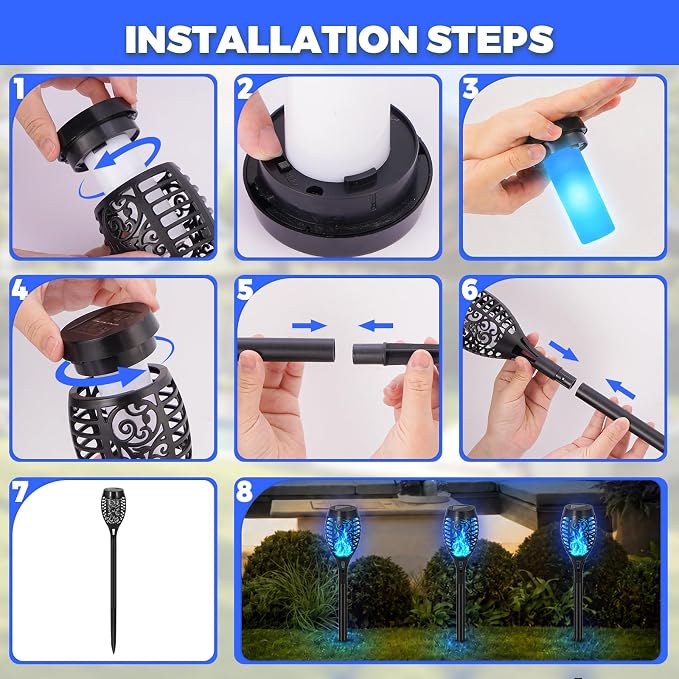 INSTALLATION STEPS

1

2

3

4

5

6

7

8