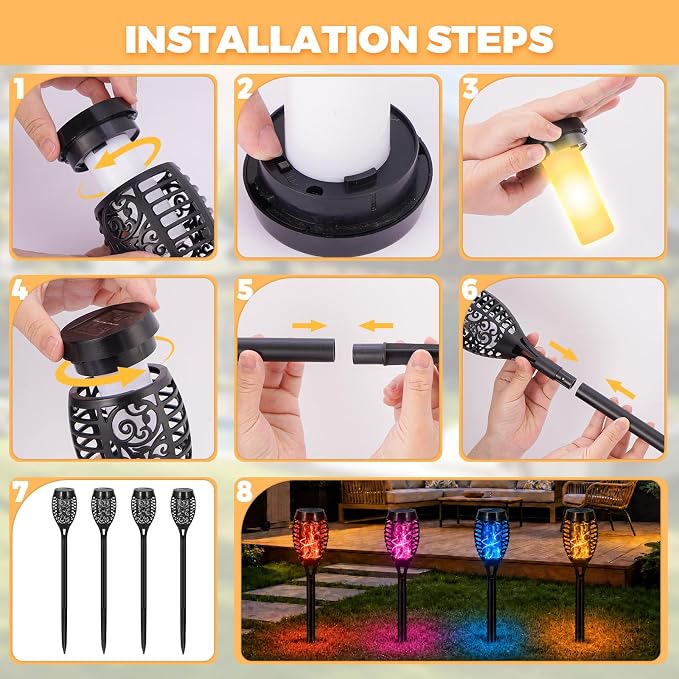 INSTALLATION STEPS

1

2

3

4

5

6

7

8