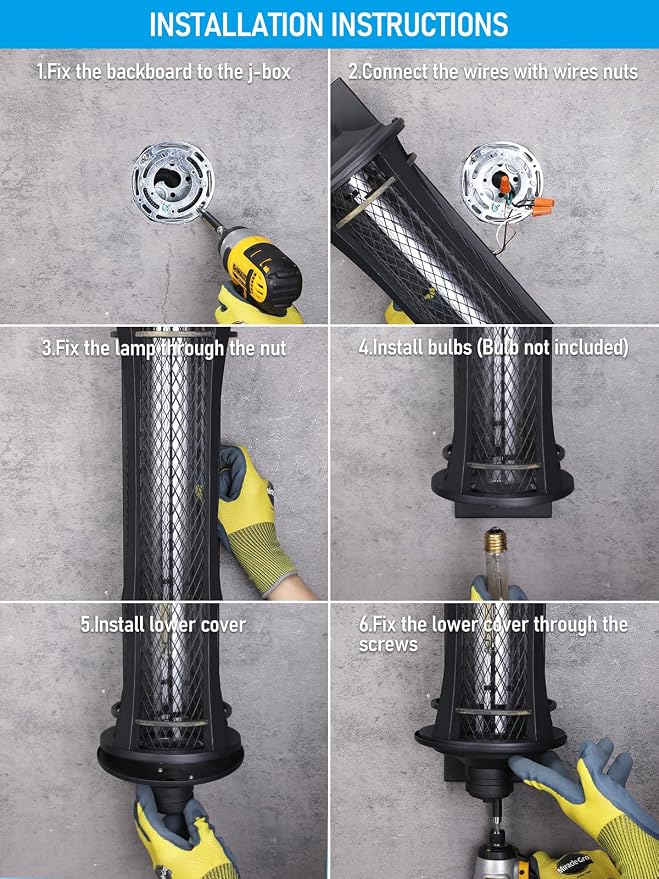 INSTALLATION INSTRUCTIONS

1.Fix the backboard to the j-box

2.Connect the wires with wires nuts

3.Fix the lamp through the nut

4.Install bulbs (Bulb not included)

5.Install lower cover

6.Fix the lower cover through the screws