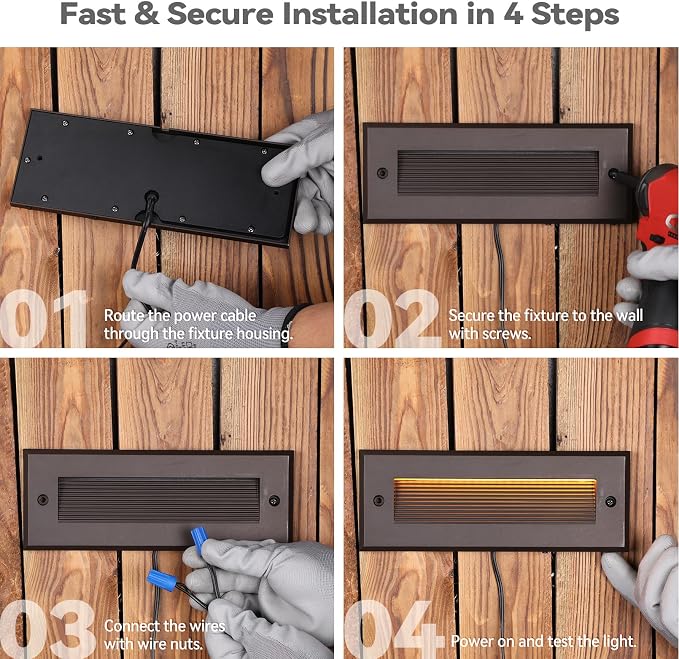 Fast & Secure Installation in 4 Steps

01 Route the power cable through the fixture housing.

02 Secure the fixture to the wall with screws.

03 Connect the wires with wire nuts.

04 Power on and test the light.