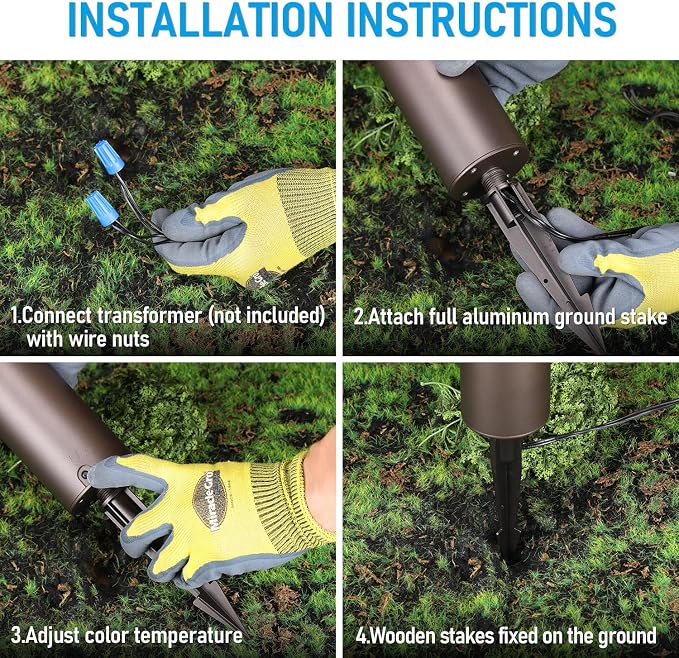 INSTALLATION INSTRUCTIONS

1.Connect transformer (not included) with wire nuts

2.Attach full aluminum ground stake

MiracleGro

3.Adjust color temperature

4.Wooden stakes fixed on the ground