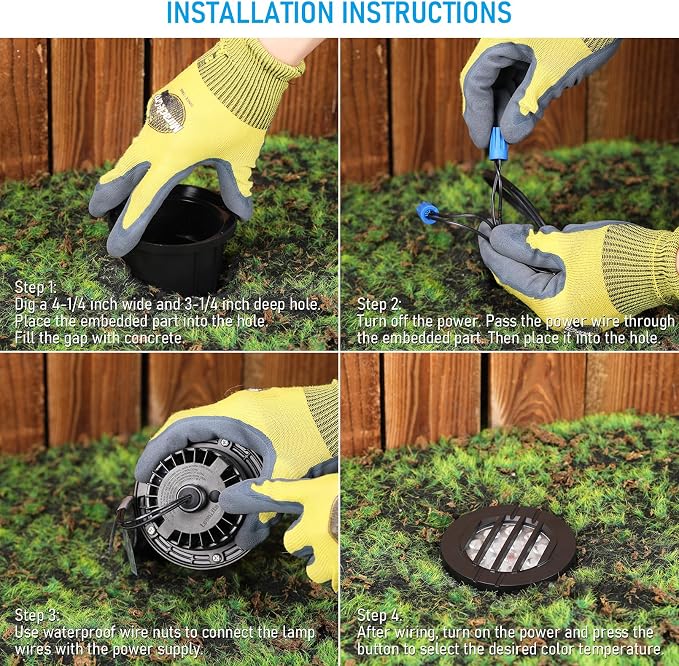 INSTALLATION INSTRUCTIONS

Step 1:
Dig a 4-1/4 inch wide and 3-1/4 inch deep hole. Place the embedded part into the hole. Fill the gap with concrete.

Step 2:
Turn off the power. Pass the power wire through the embedded part. Then place it into the hole.

Step 3:
Use waterproof wire nuts to connect the lamp wires with the power supply.

Step 4:
After wiring, turn on the power and press the button to select the desired color temperature.