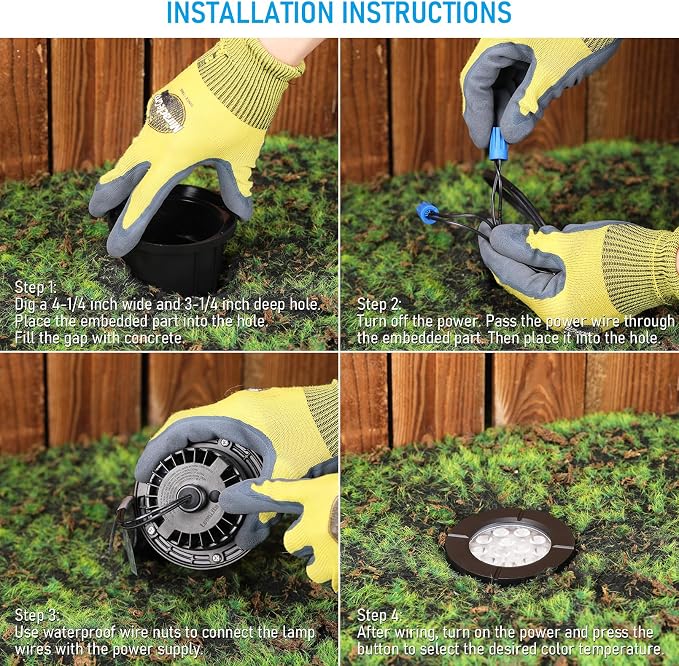 INSTALLATION INSTRUCTIONS

Step 1:
Dig a 4-1/4 inch wide and 3-1/4 inch deep hole. Place the embedded part into the hole. Fill the gap with concrete.

Step 2:
Turn off the power. Pass the power wire through the embedded part. Then place it into the hole.

Step 3:
Use waterproof wire nuts to connect the lamp wires with the power supply.

Step 4:
After wiring, turn on the power and press the button to select the desired color temperature.